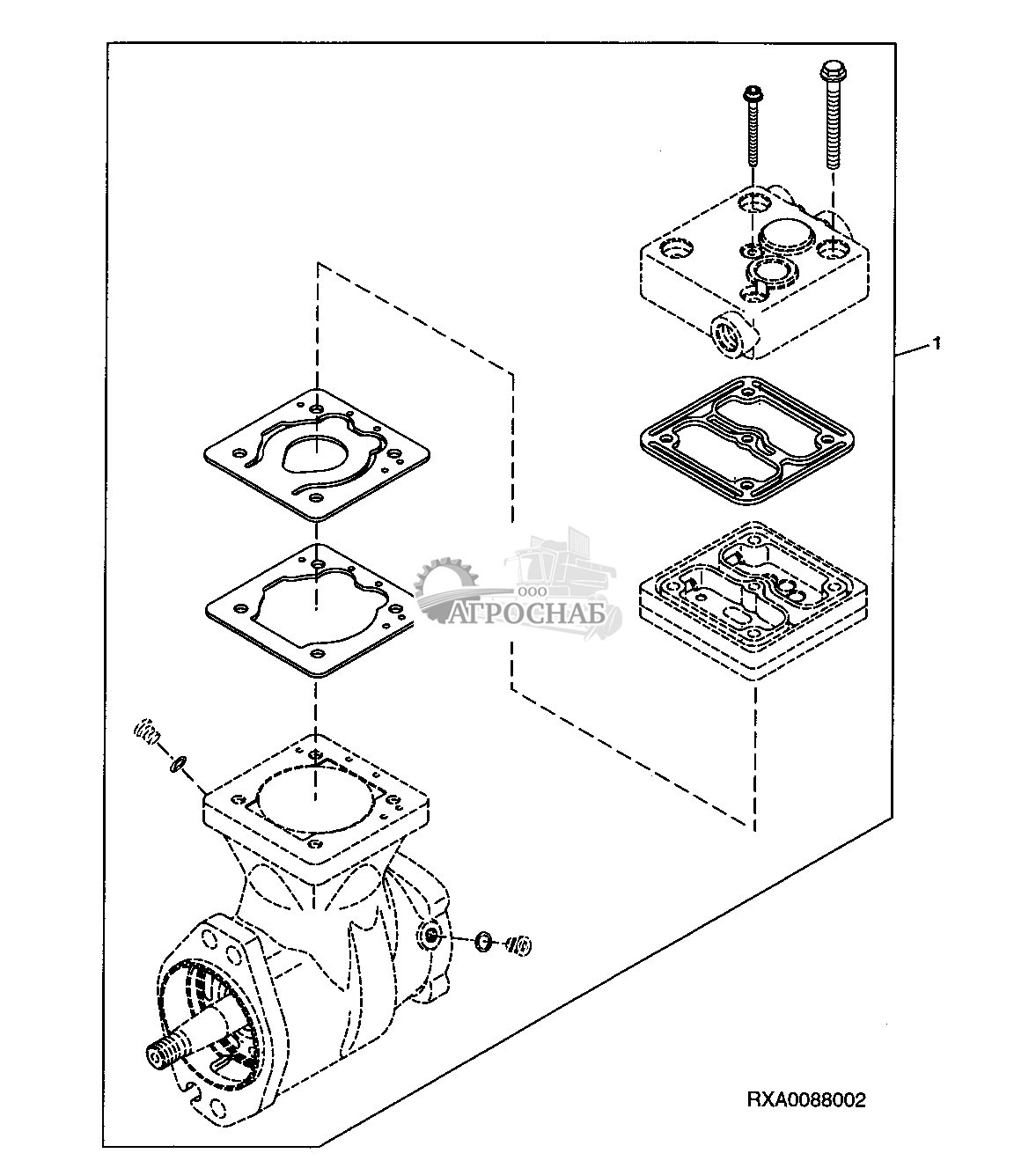 1

ООО
АГРОСНАБ

RXA0088002